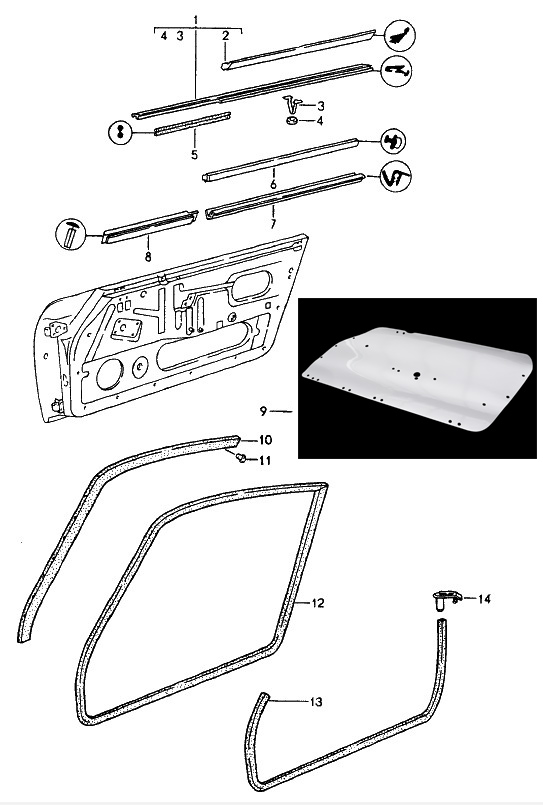 1
4 3 2
3
4
5
6
7
8
9
10
11
12
13
14