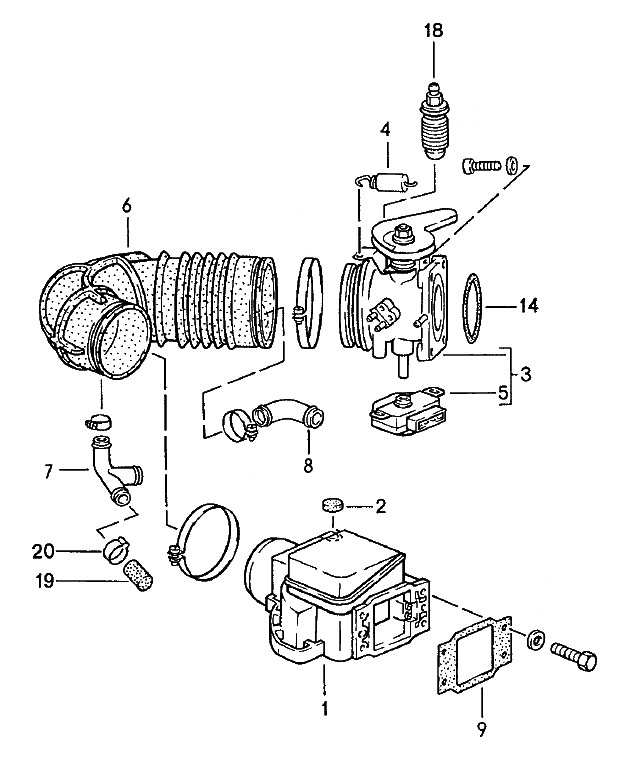 18
4
6
14
3
5
8
7
2
20
19
1
9