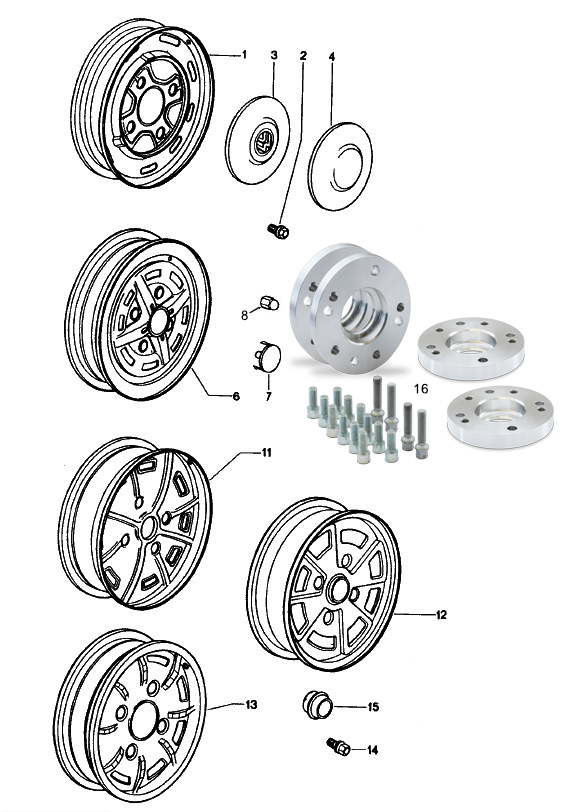 1
3
2
4
8
7
6
16
11
12
13
15
14