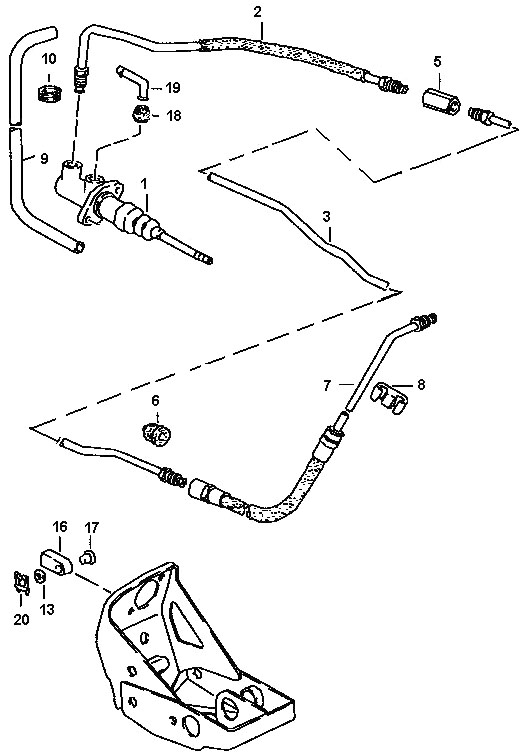 2
10
19
5
18
9
1
3
7
8
6
16
17
20
13