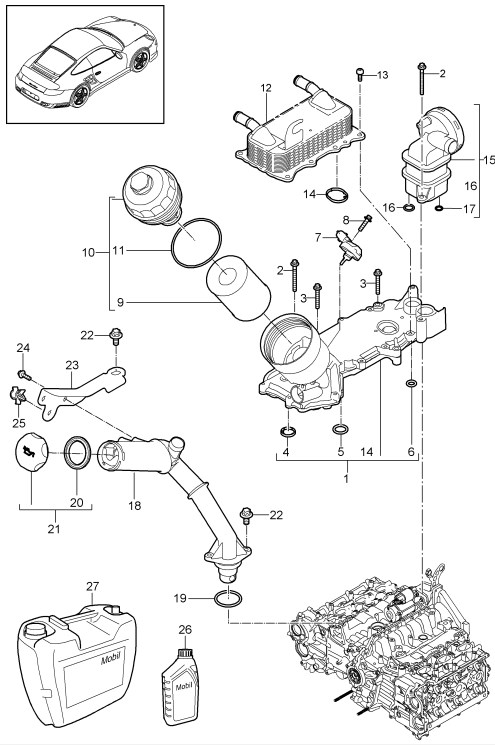 13
2
12
15
16
14
16
17
8
7
10
11
2
3
3
9
22
24
23
25
4
5
14
6
1
20
18
21
22
27
19
26
Mobil
Mobil