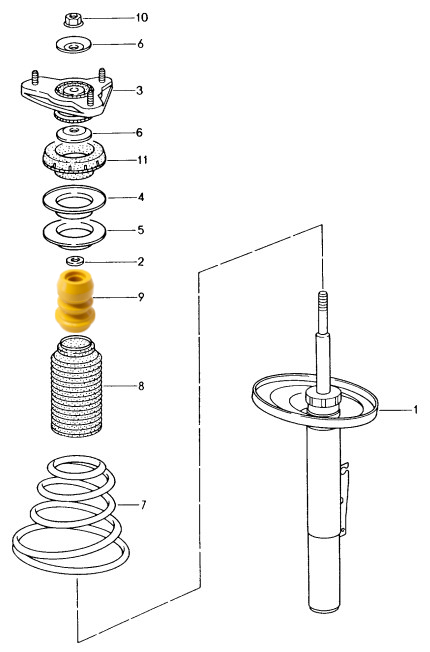 10
6
3
6
11
4
5
2
9
8
7
1