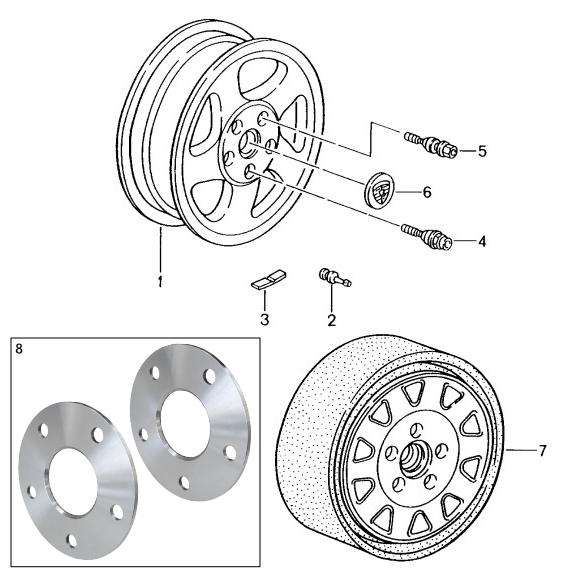 5
6
4
1
3
2
8
7