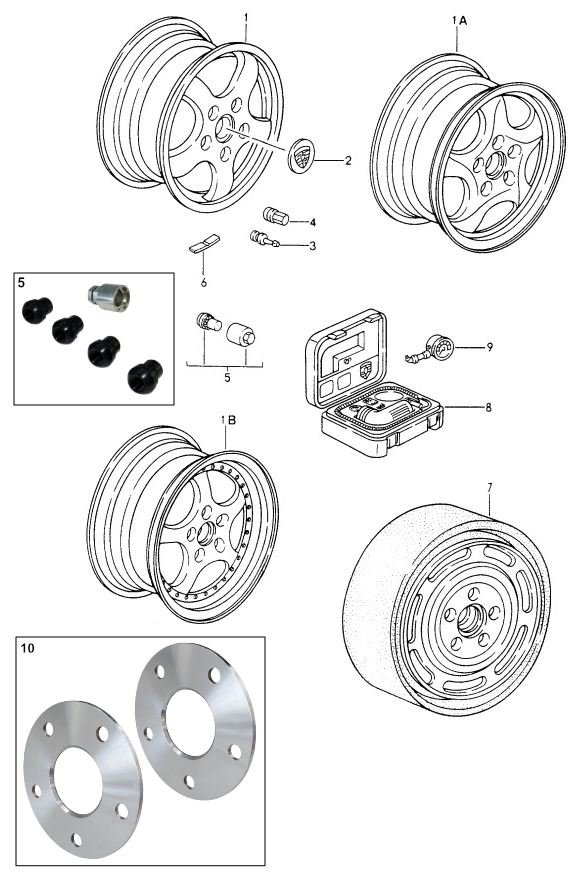 1
1 A
2
4
3
6
5
5
9
8
1 B
7
10