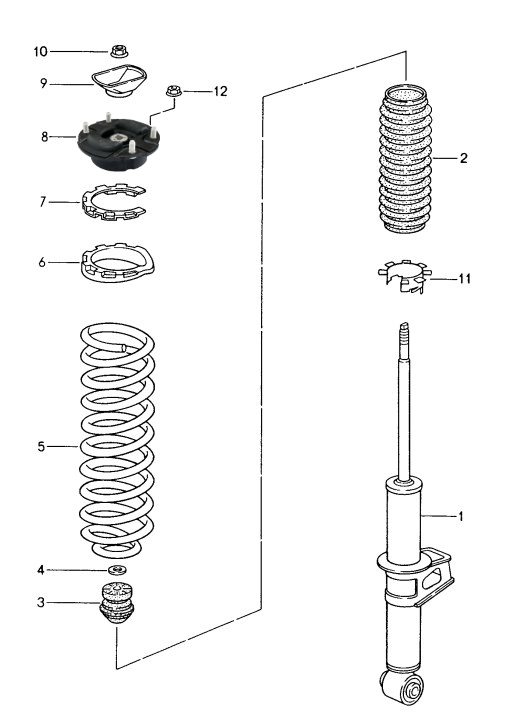 10
9
12
8
7
6
5
4
3
2
11
1