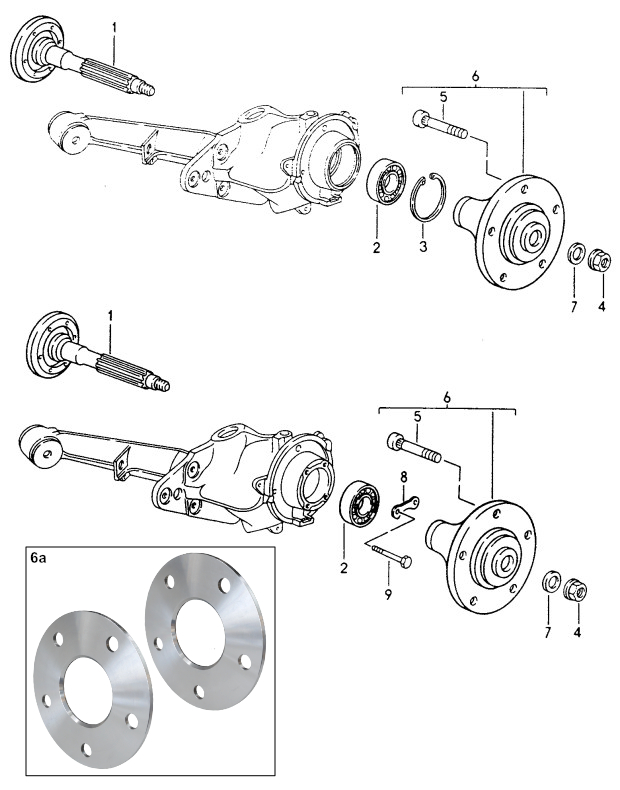 1
6
5
2
3
7
4
1
6
5
8
2
9
7
4
6a