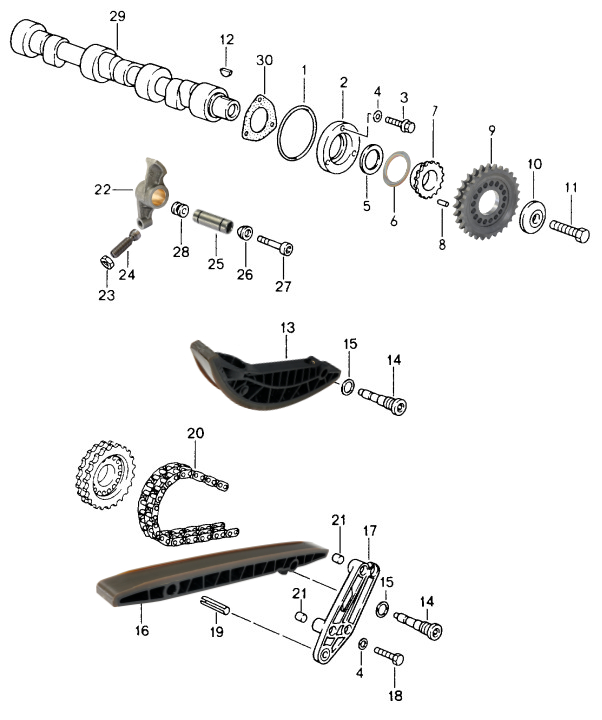 29
12
30
1
2
4
3
7
9
10
11
22
5
6
8
28
25
26
27
24
23
13
15
14
20
21
17
15
14
21
16
19
4
18