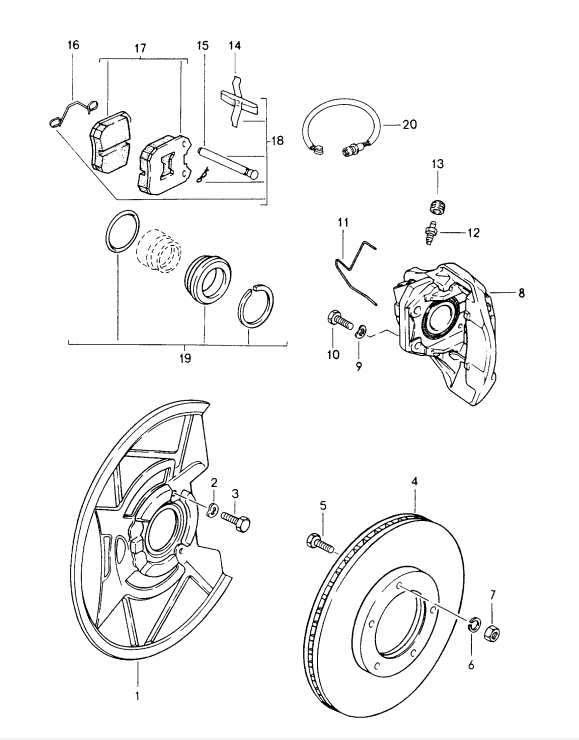 16
17
15
14
18
20
13
12
11
8
10
9
19
2
3
4
5
7
6
1