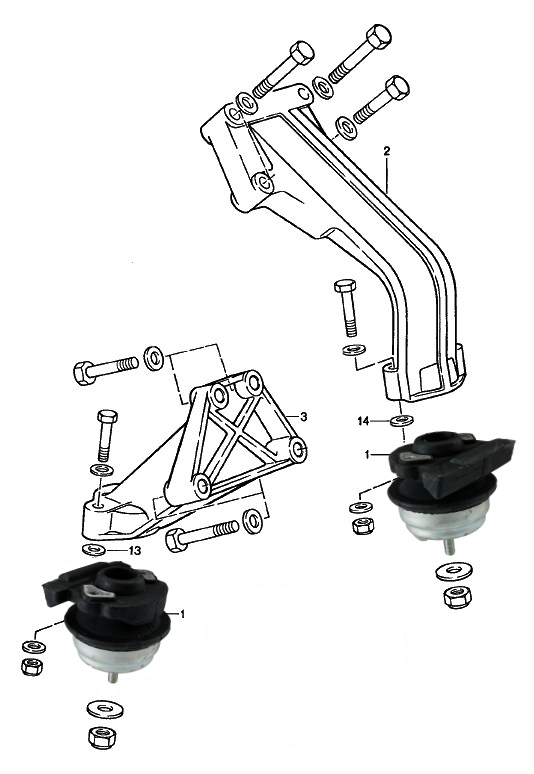 2
3
14
1
13
1