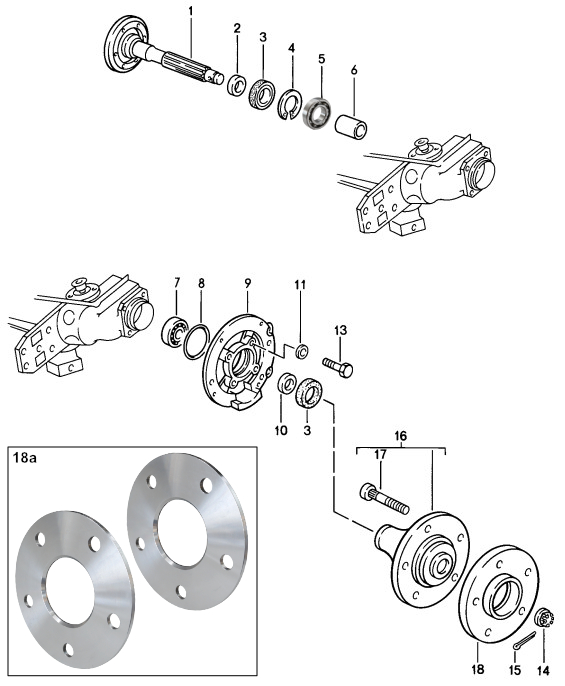 1
2
3
4
5
6
7
8
9
11
13
10
3
16
17
18a
18
15
14