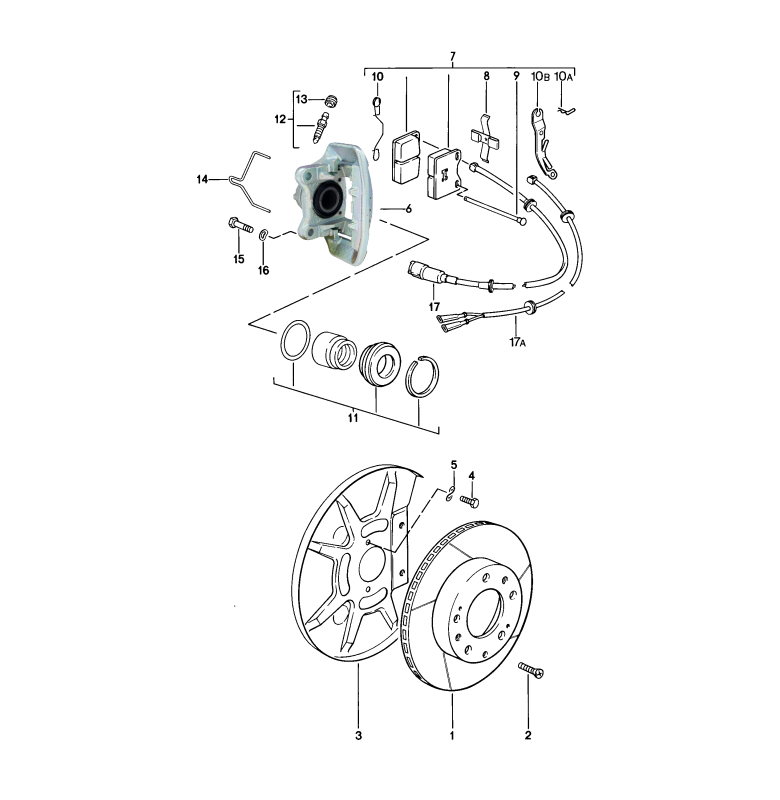 7
10
8
9
10B
10A
13
12
14
6
15
16
17
17A
11
5
4
3
1
2