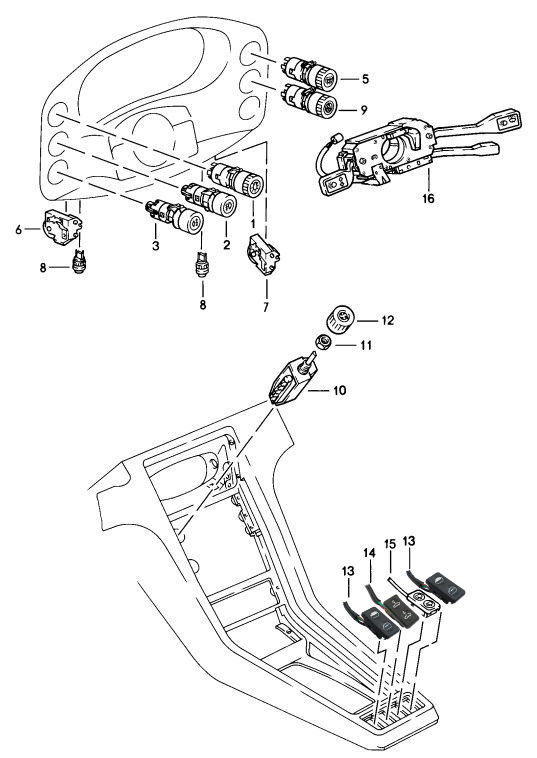 5
9
16
6
3
2
1
8
8
7
12
11
10
13
14
15
13