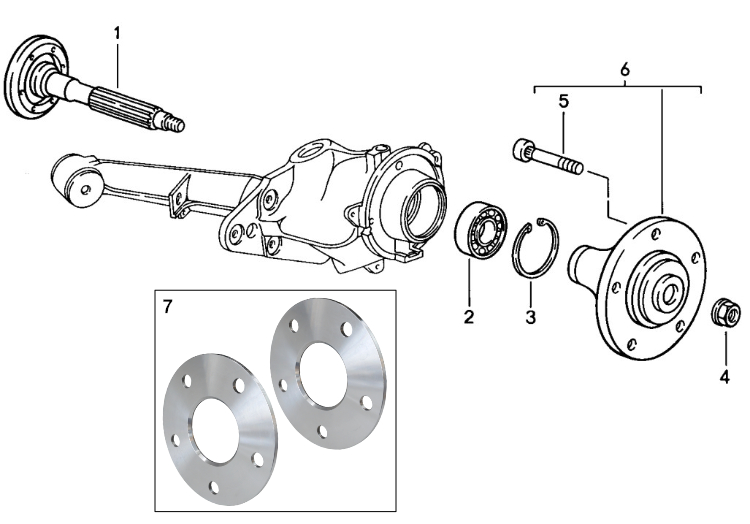 1
6
5
2
3
4
7