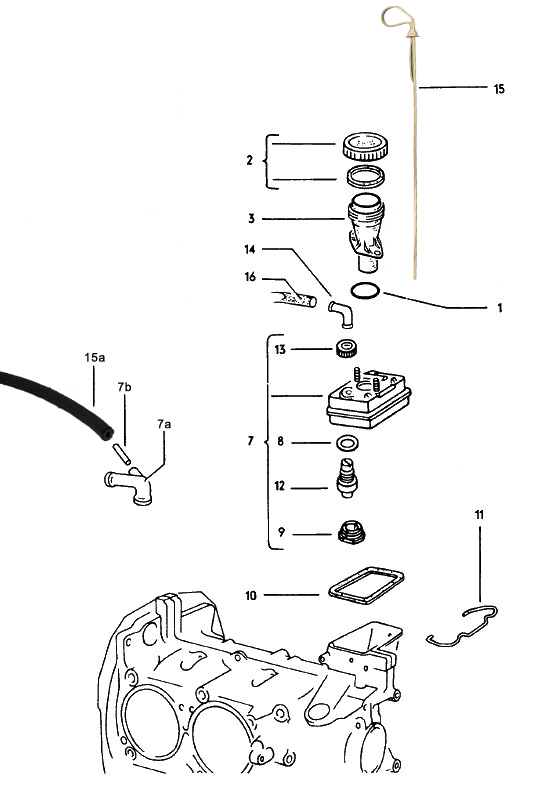 15
2
3
14
16
1
15a
7b
7a
13
7
8
12
9
11
10