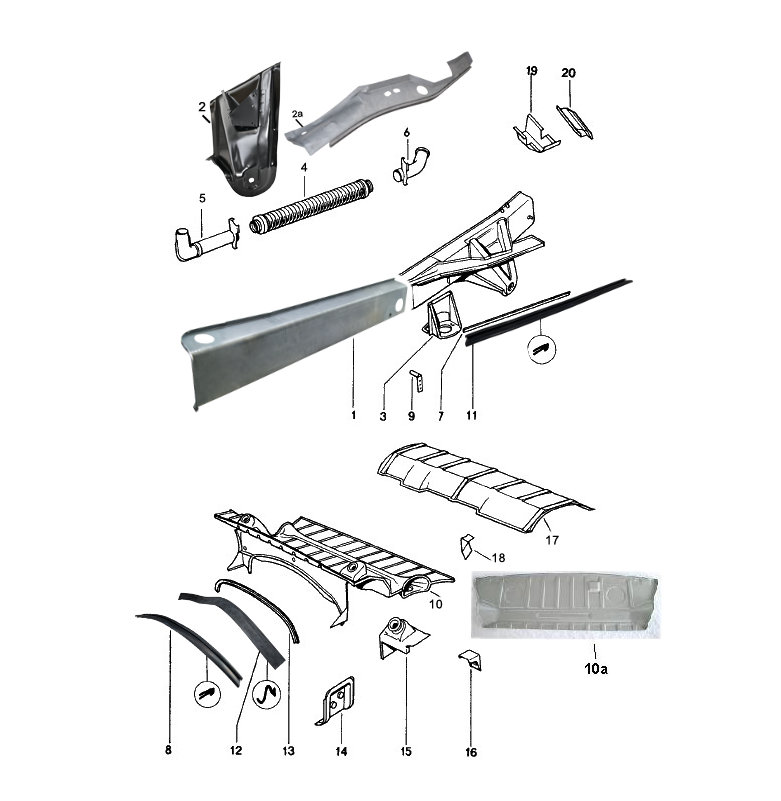 2
2a
19
20
6
4
5
1
3
9
7
11
17
18
10
10a
8
12
13
14
15
16