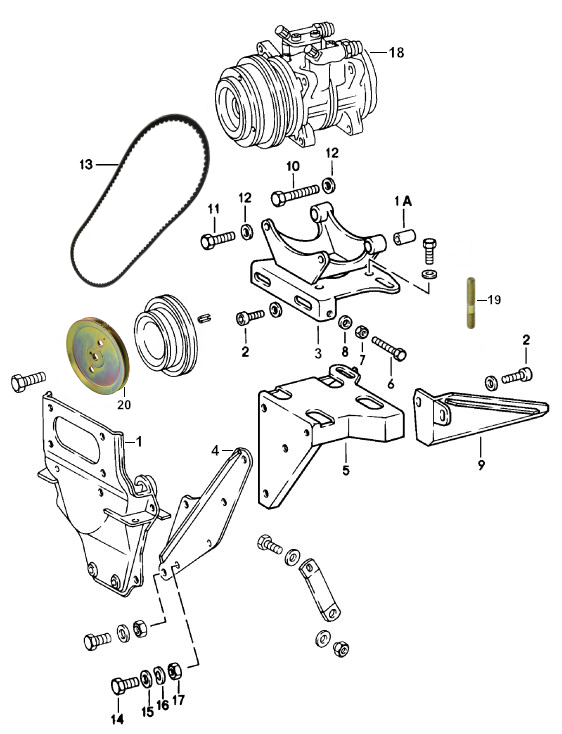 18
13
10
12
11
12
1 A
19
2
3
8
7
6
2
20
1
4
5
9
14
15
16
17