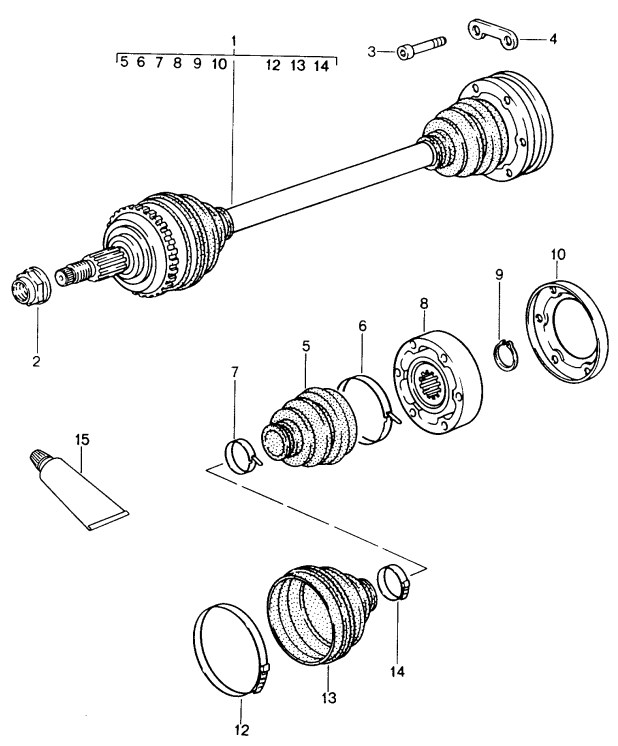 1
5 6 7 8 9 10 12 13 14
3
4
2
10
9
8
6
5
7
15
14
13
12