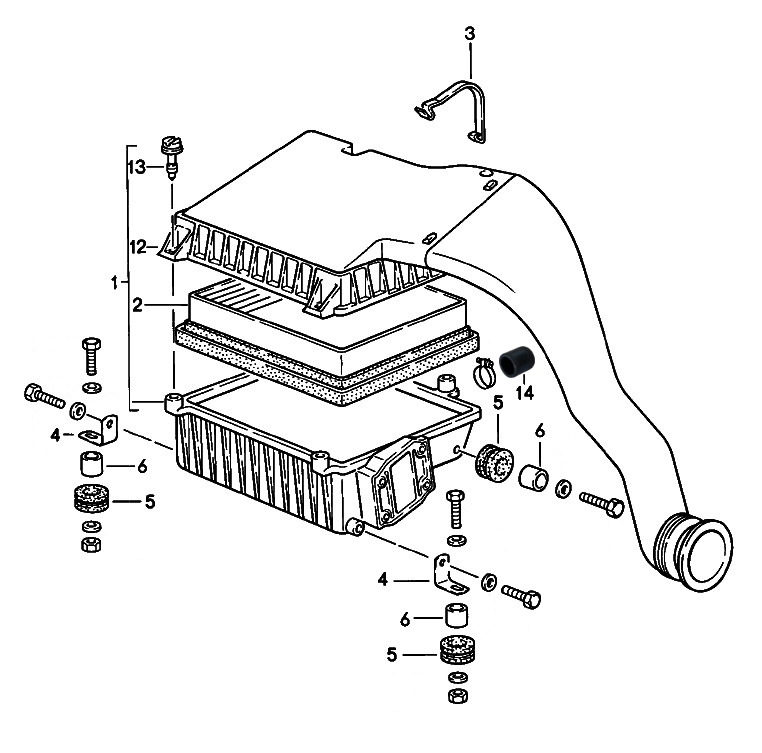 3
13
12
1
2
14
5
6
4
6
5
4
6
5